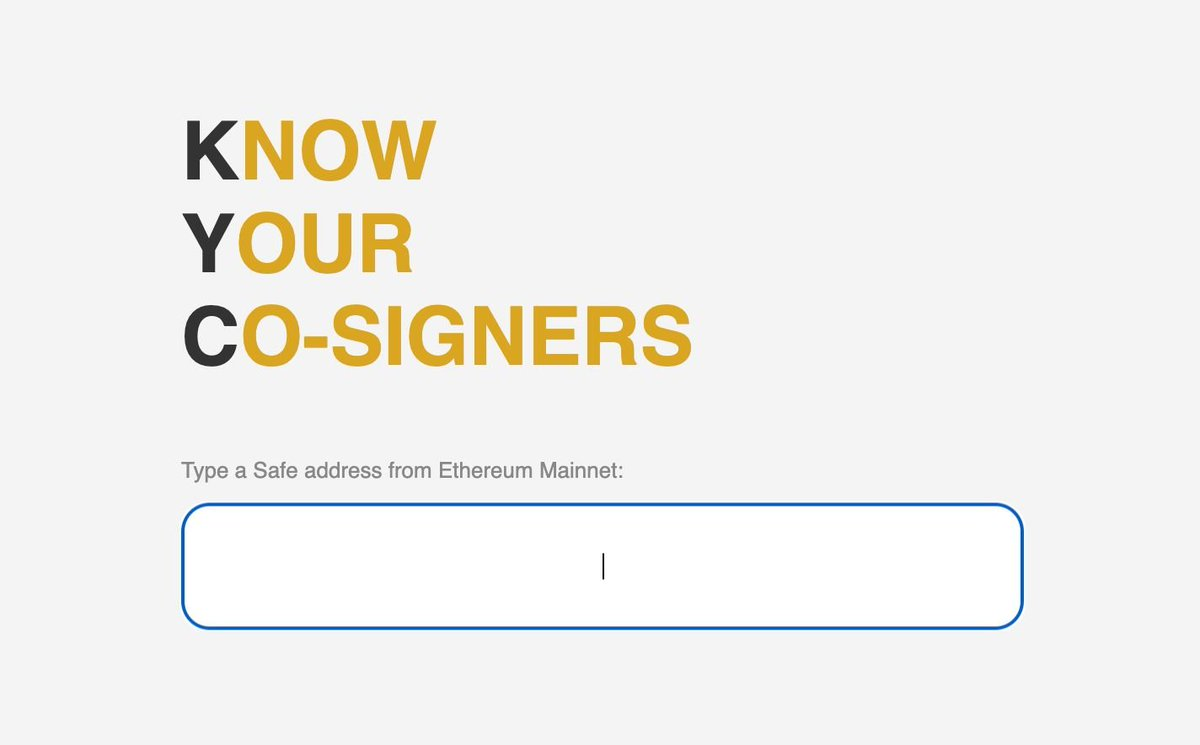 KNOW
YOUR
CO-SIGNERS

Type a Safe address from Ethereum Mainnet: